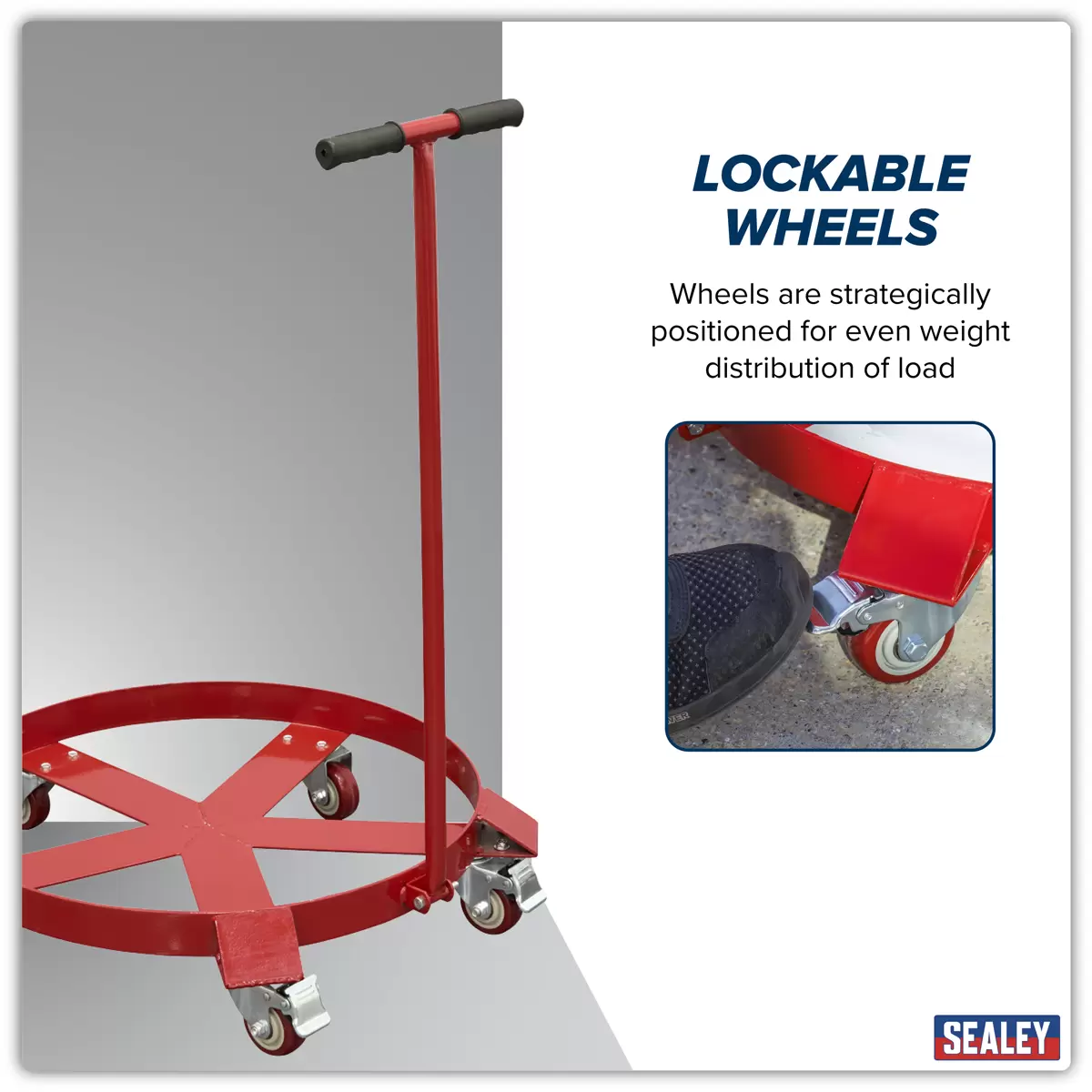 LOCKABLE WHEELS

Wheels are strategically positioned for even weight distribution of load

SEALEY